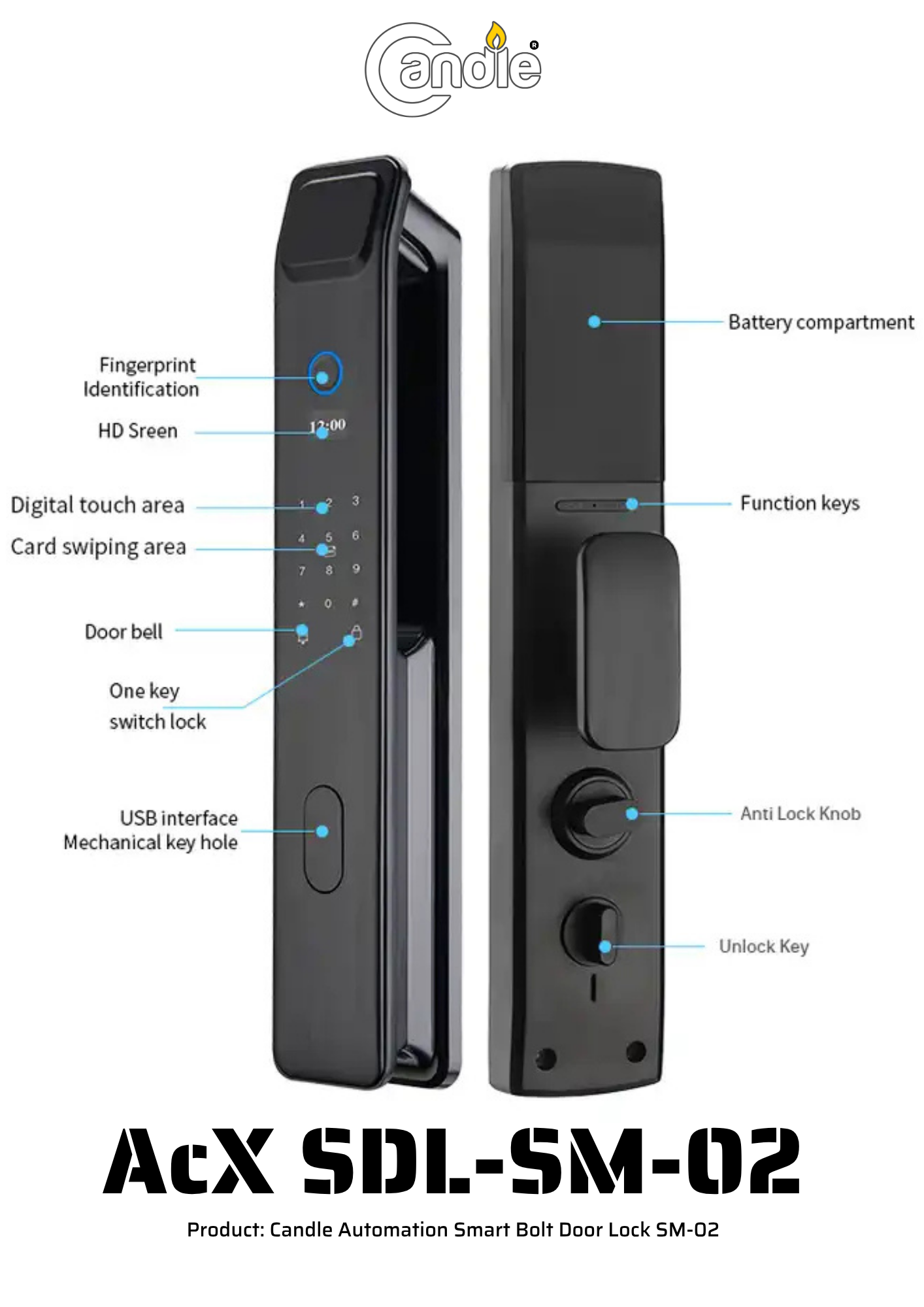 Candle®

Fingerprint Identification

HD Sreen

12:00

Digital touch area

Card swiping area

1 2 3
4 5 6
7 8 9
* 0 #

Door bell

One key switch lock

USB interface Mechanical key hole

Battery compartment

Function keys

Anti Lock Knob

Unlock Key

AcX SDL-SM-02

Product: Candle Automation Smart Bolt Door Lock SM-02