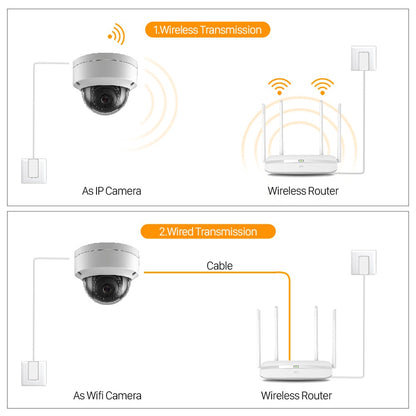 1.Wireless Transmission

As IP Camera

Wireless Router

2.Wired Transmission

Cable

As Wifi Camera

Wireless Router