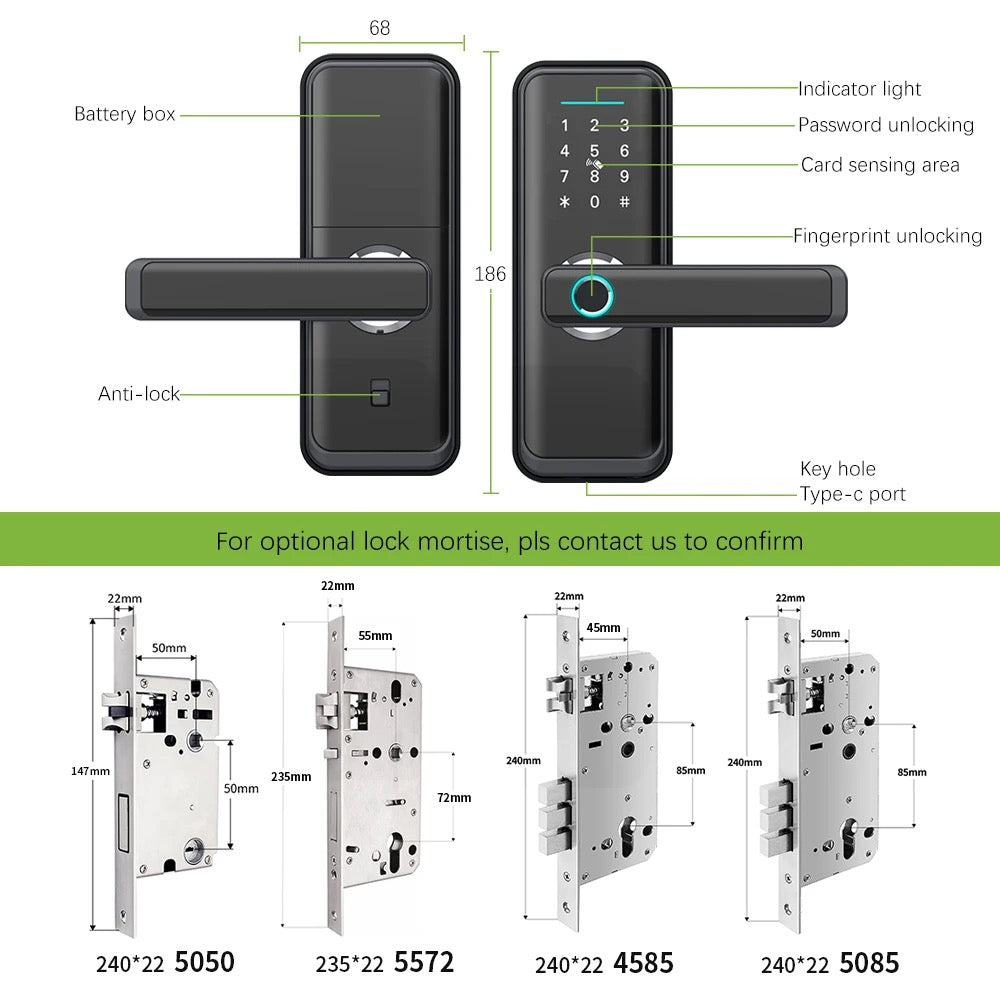 68

Battery box

Anti-lock

186

1 2 3
4 5 6
7 8 9
* 0 #

Indicator light
Password unlocking
Card sensing area
Fingerprint unlocking

Key hole
Type-c port

For optional lock mortise, pls contact us to confirm

22mm
50mm
147mm
50mm
240*22 5050

22mm
55mm
235mm
72mm
235*22 5572

22mm
45mm
240mm
85mm
240*22 4585

22mm
50mm
240mm
85mm
240*22 5085